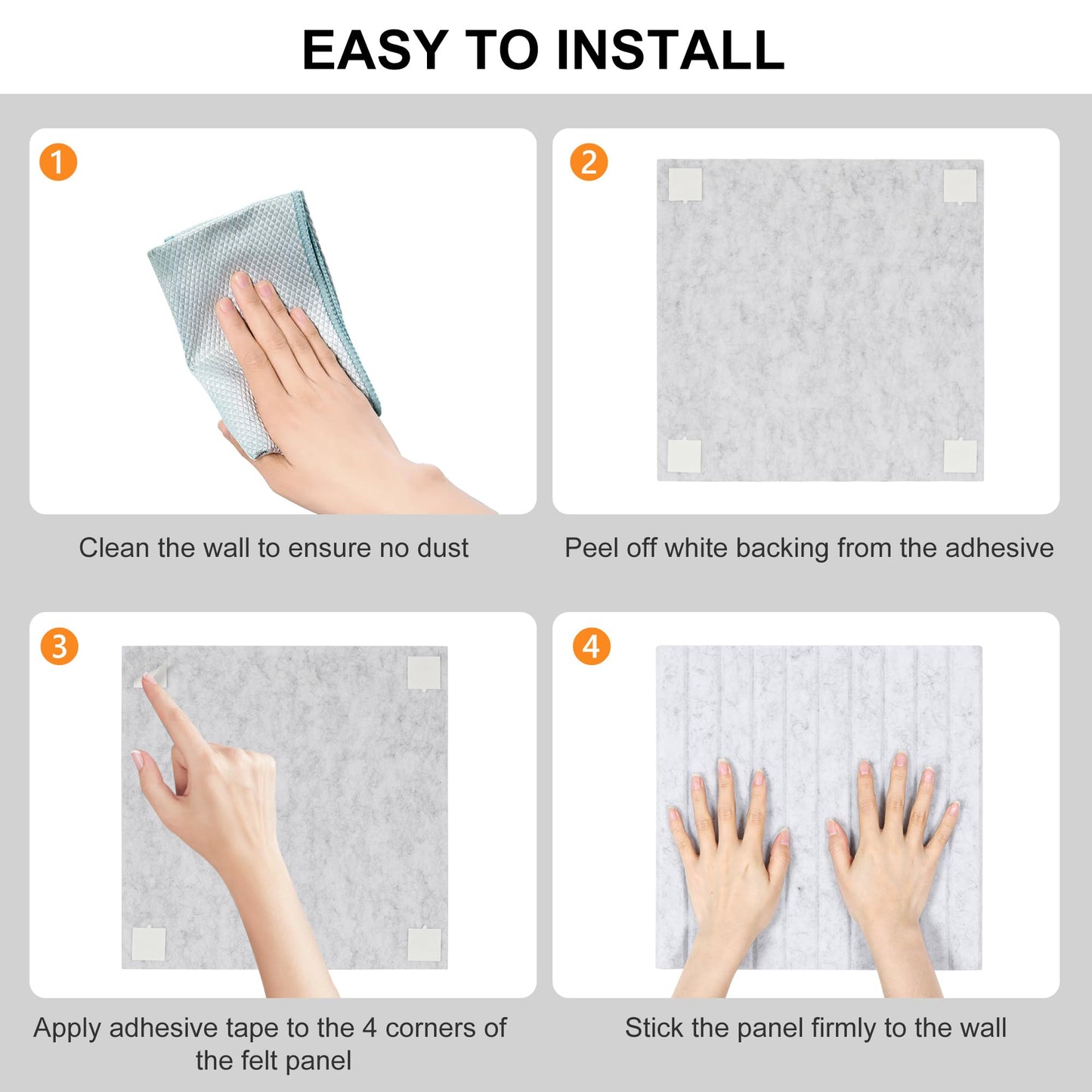 EASY TO INSTALL

1

Clean the wall to ensure no dust

2

Peel off white backing from the adhesive

3

Apply adhesive tape to the 4 corners of the felt panel

4

Stick the panel firmly to the wall