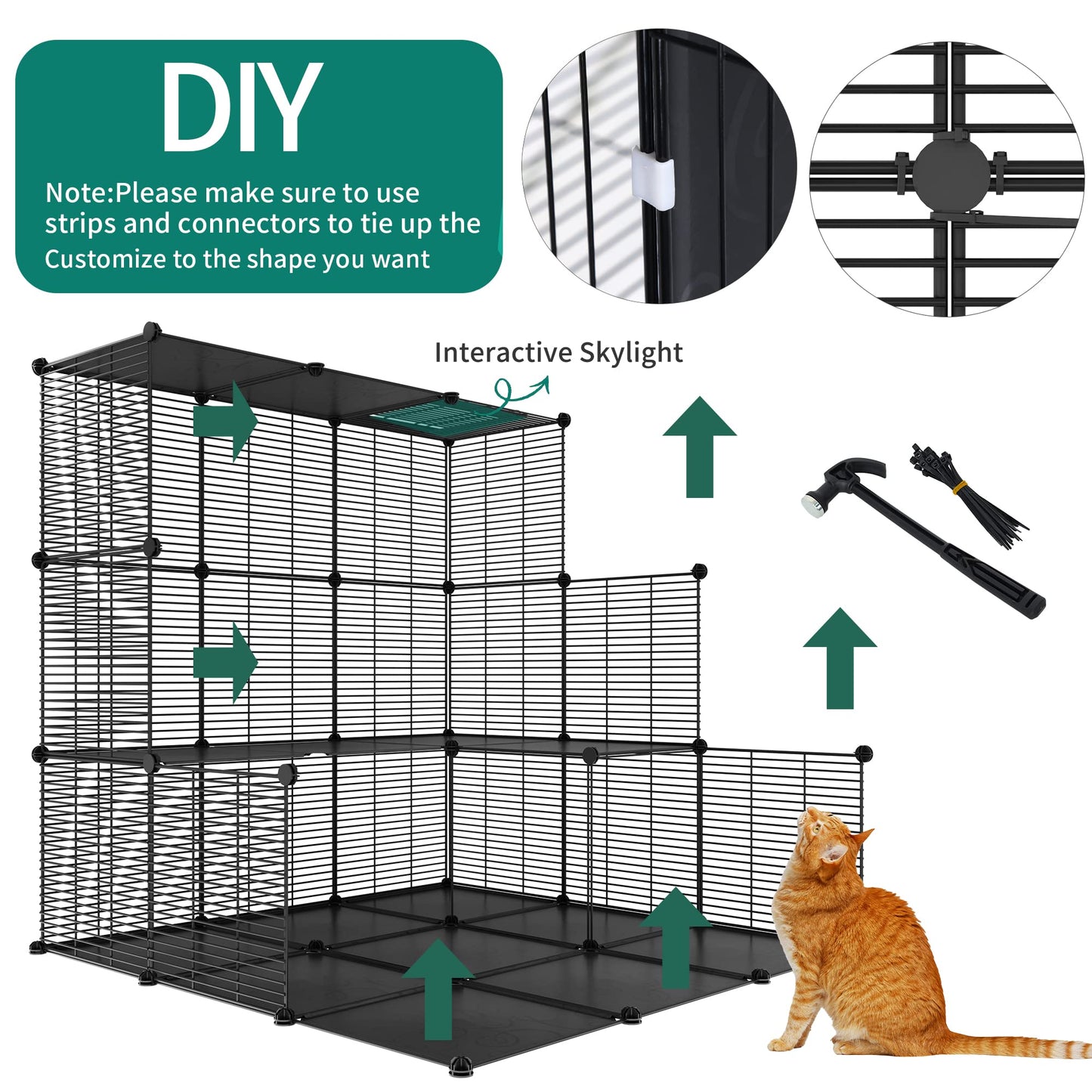 DIY

Note:Please make sure to use strips and connectors to tie up the
Customize to the shape you want

Interactive Skylight