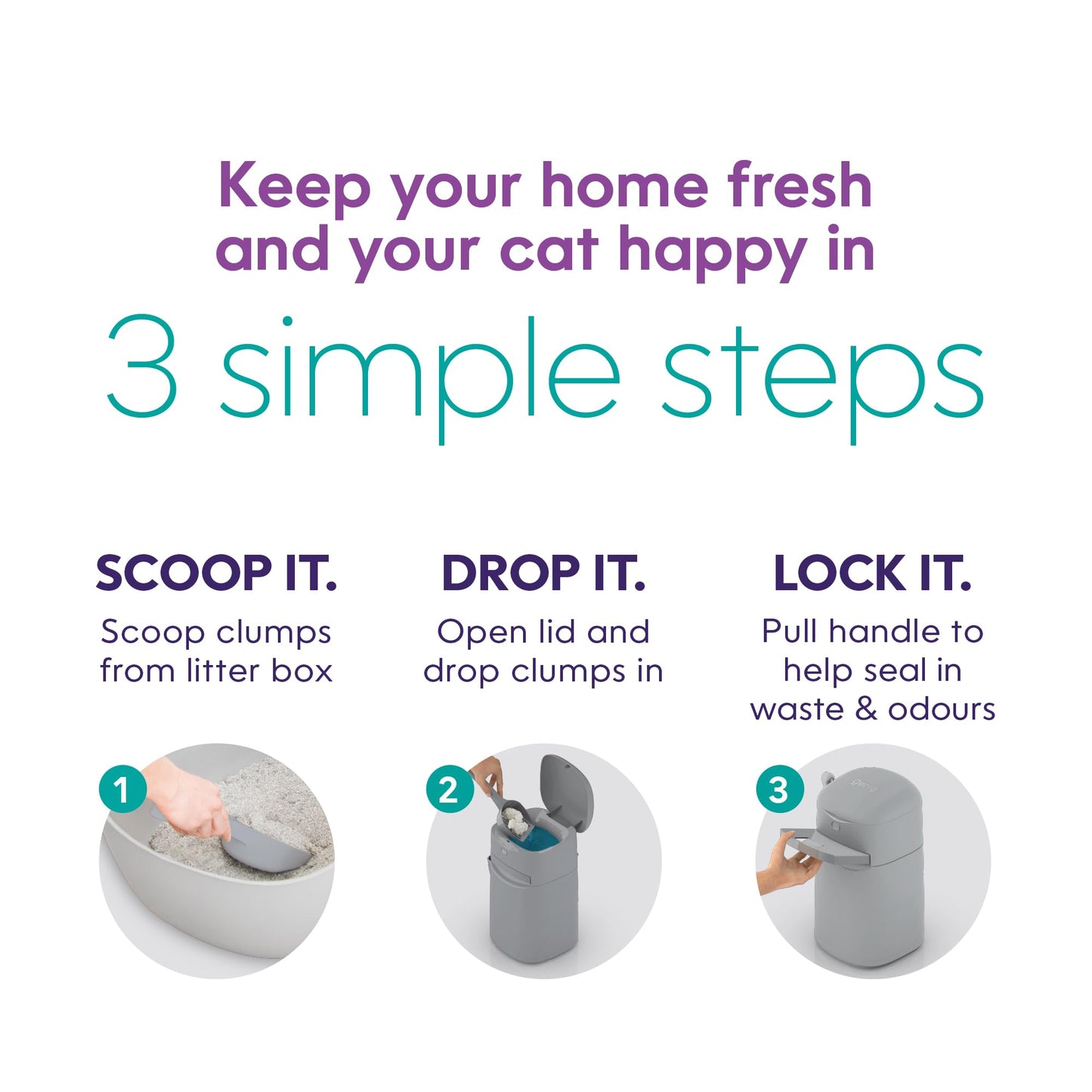 Keep your home fresh and your cat happy in

3 simple steps

SCOOP IT.

Scoop clumps from litter box

1

DROP IT.

Open lid and drop clumps in

2

LOCK IT.

Pull handle to help seal in waste & odours

3

genie