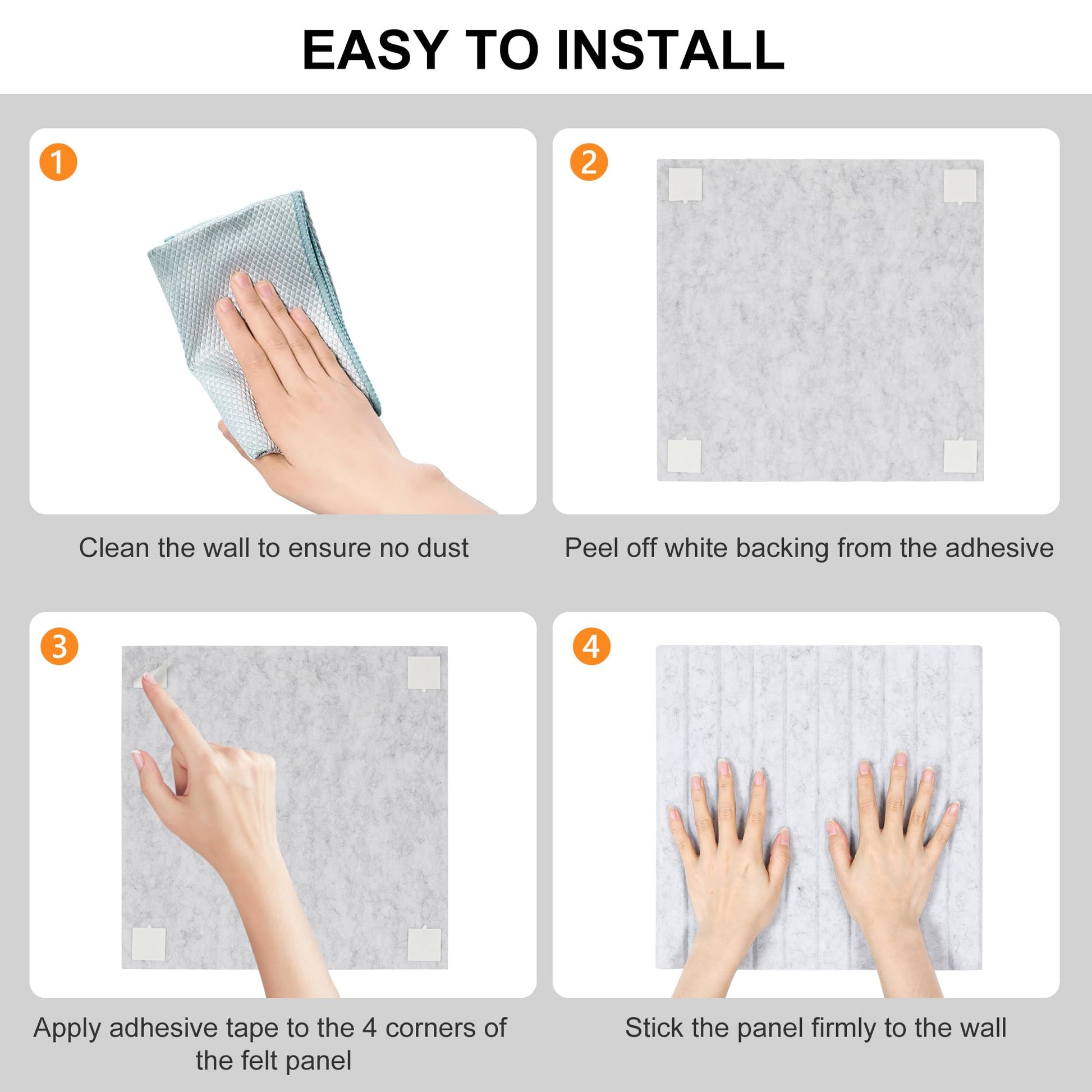 EASY TO INSTALL

1

Clean the wall to ensure no dust

2

Peel off white backing from the adhesive

3

Apply adhesive tape to the 4 corners of the felt panel

4

Stick the panel firmly to the wall